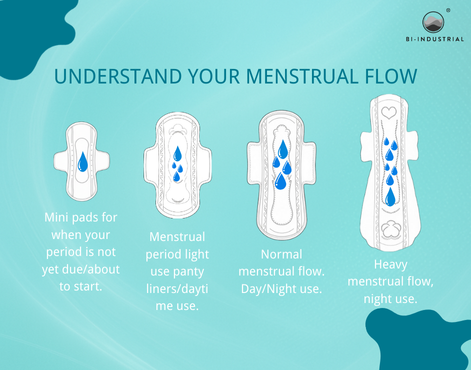 BI-INDUSTRIAL

UNDERSTAND YOUR MENSTRUAL FLOW

Mini pads for when your period is not yet due/about to start.

Menstrual period light use panty liners/daytime use.

Normal menstrual flow. Day/Night use.

Heavy menstrual flow, night use.